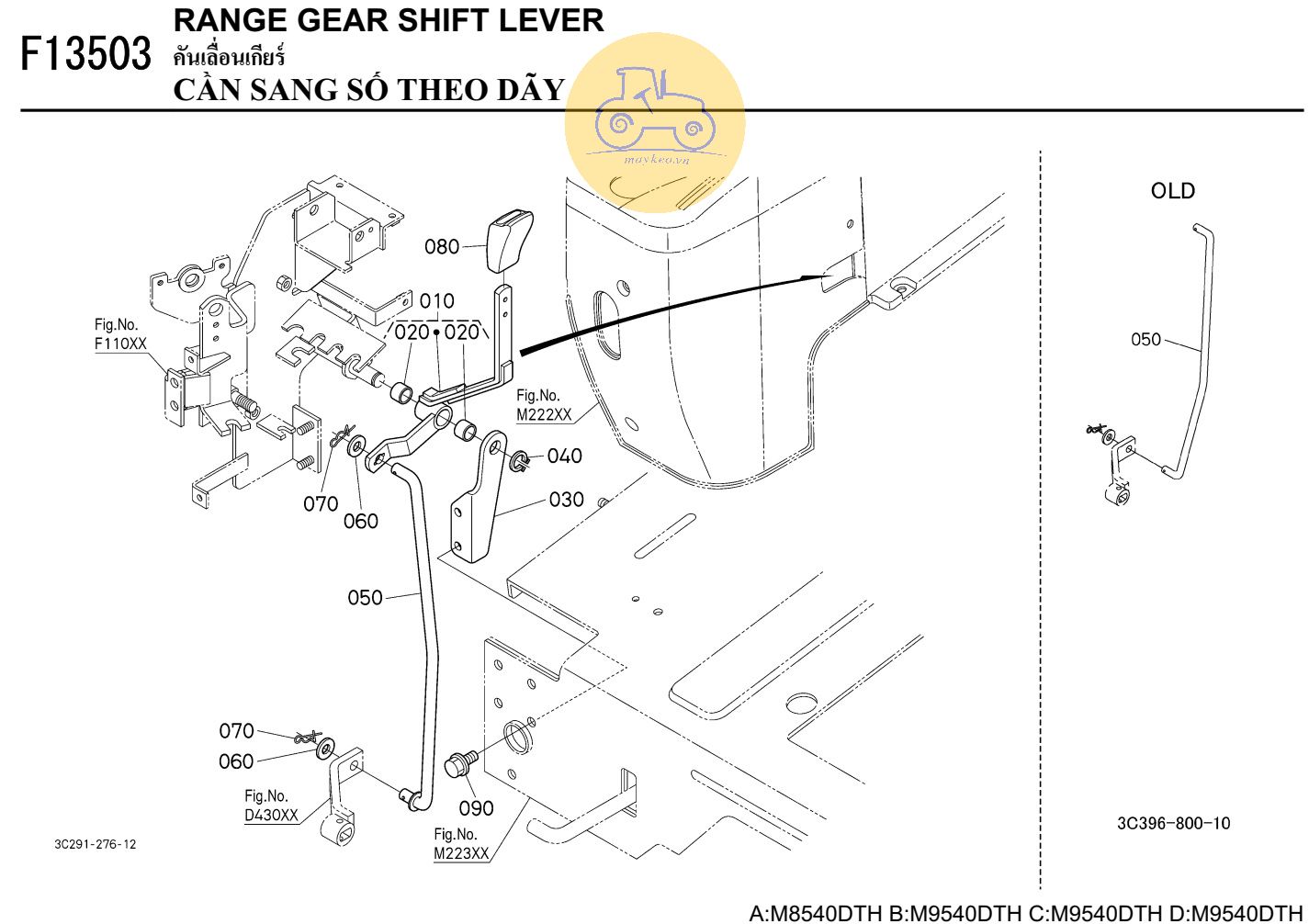 F13503 RANGE GEAR SHIFT LEVER
คันเลื่อนเกียร์
CẦN SANG SỐ THEO DÃY

maykeo.vn

OLD

080

010

020 020

Fig.No.
F110XX

Fig.No.
M222XX

040

030

070

060

050

050

070

060

Fig.No.
D430XX

090

Fig.No.
M223XX

3C291-276-12

3C396-800-10

A:M8540DTH B:M9540DTH C:M9540DTH D:M9540DTH